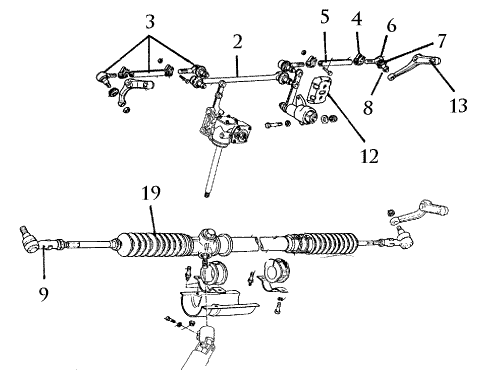 3
2
5
4
6
7
8
13
12
19
9