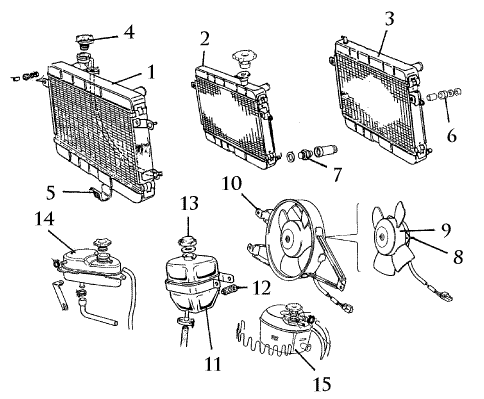 4
1
2
3
6
7
5
10
13
14
9
8
12
11
15