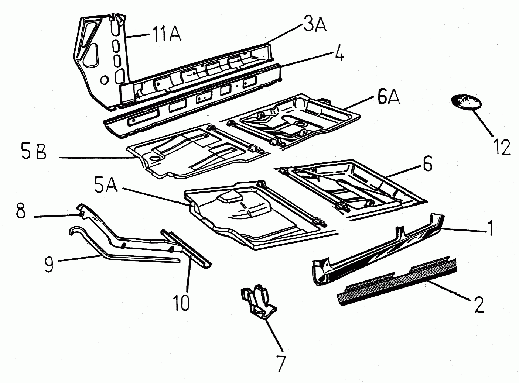 11A
3A
4
6A
12
5B
6
5A
8
1
9
10
2
7